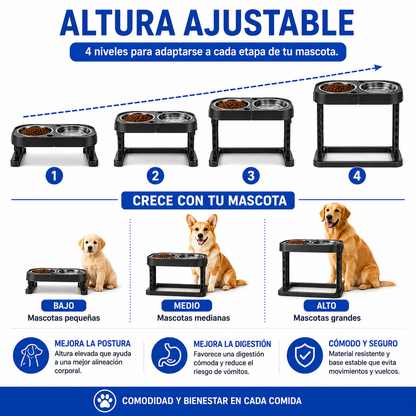 ALTURA AJUSTABLE

4 niveles para adaptarse a cada etapa de tu mascota.

1

2

3

4

CRECE CON TU MASCOTA

BAJO
Mascotas pequeñas

MEDIO
Mascotas medianas

ALTO
Mascotas grandes

MEJORA LA POSTURA
Altura elevada que ayuda a una mejor alineación corporal.

MEJORA LA DIGESTIÓN
Favorece una digestión cómoda y reduce el riesgo de vómitos.

CÓMODO Y SEGURO
Material resistente y base estable que evita movimientos y vuelcos.

COMODIDAD Y BIENESTAR EN CADA COMIDA